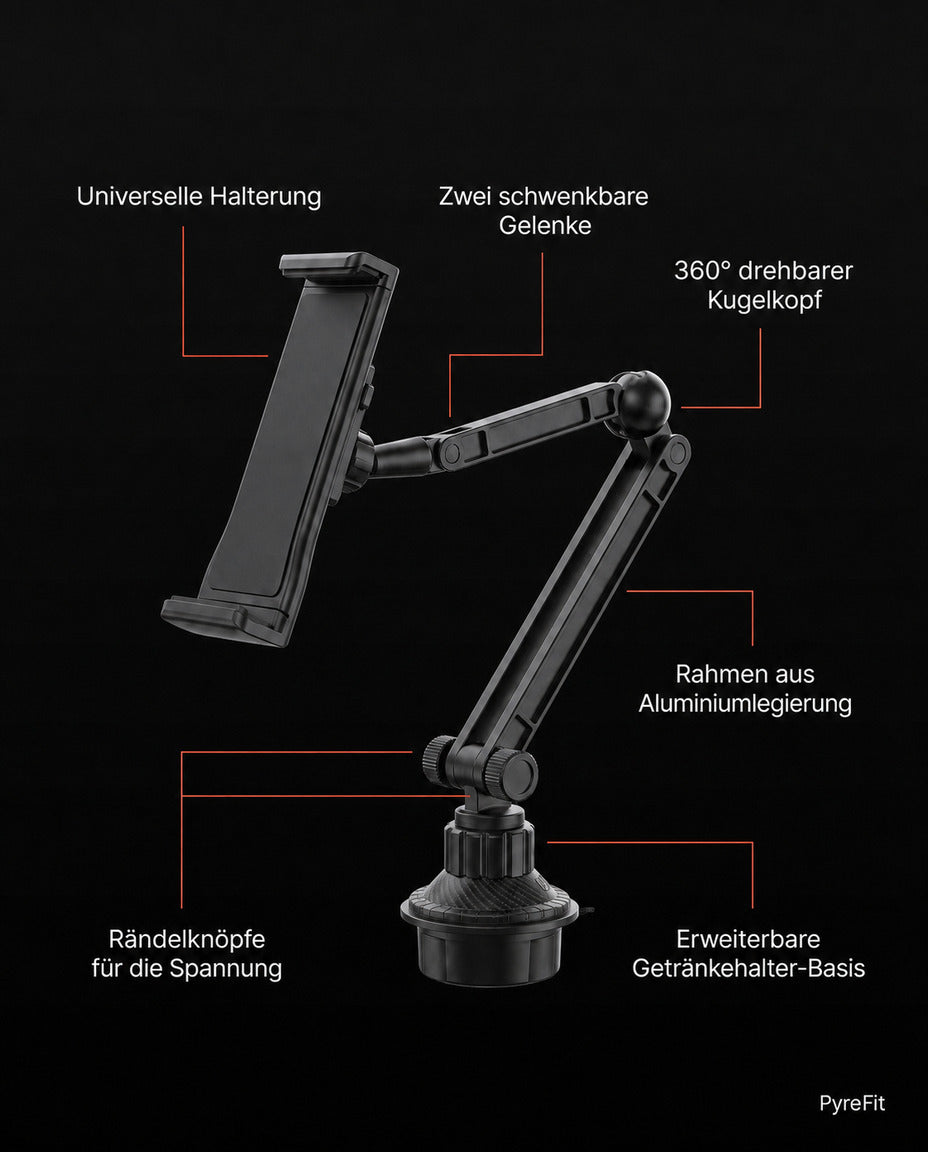 Universelle Halterung

Zwei schwenkbare
Gelenke

360° drehbarer
Kugelkopf

Rahmen aus
Aluminiumlegierung

Rändelknöpfe
für die Spannung

Erweiterbare
Getränkehalter-Basis

PyreFit