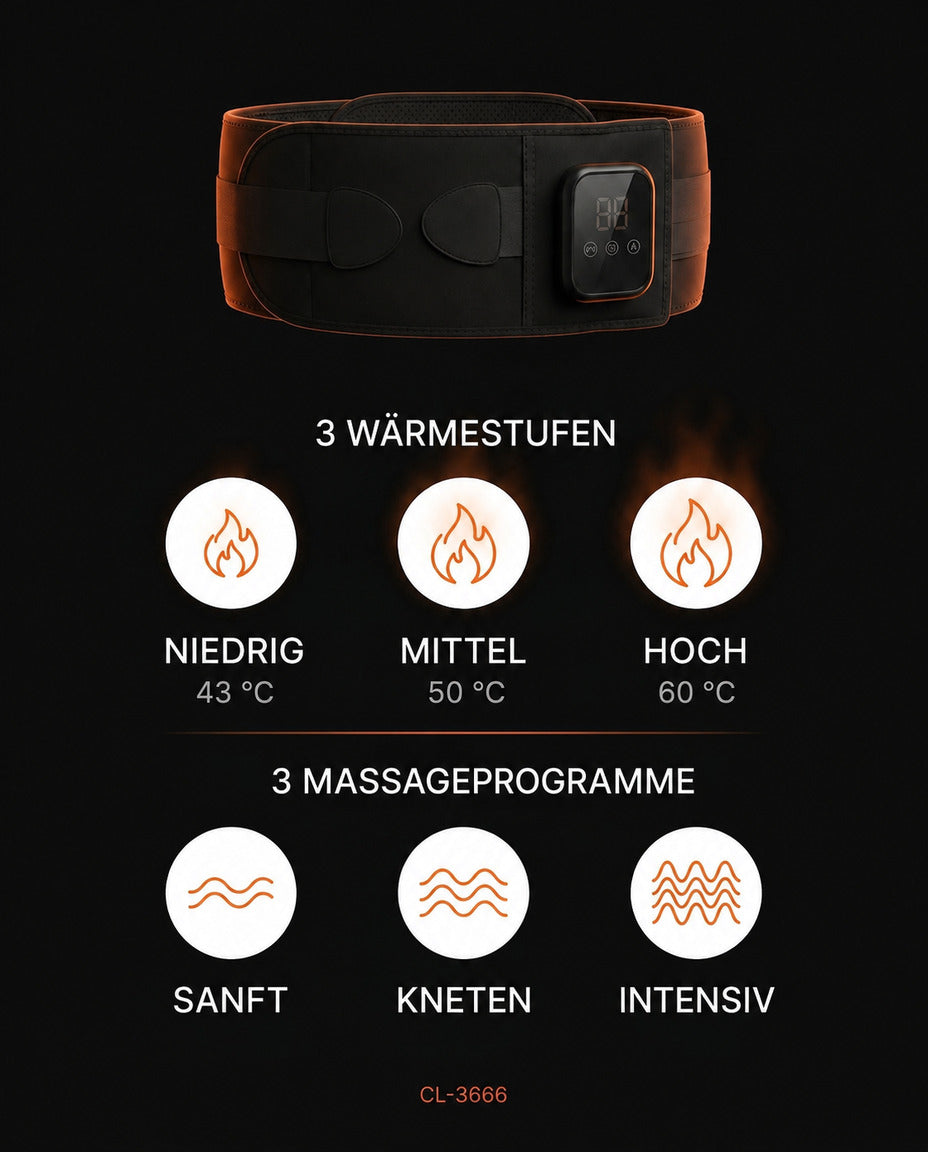 3 WÄRMESTUFEN

NIEDRIG
43 °C

MITTEL
50 °C

HOCH
60 °C

3 MASSAGEPROGRAMME

SANFT

KNETEN

INTENSIV

CL-3666